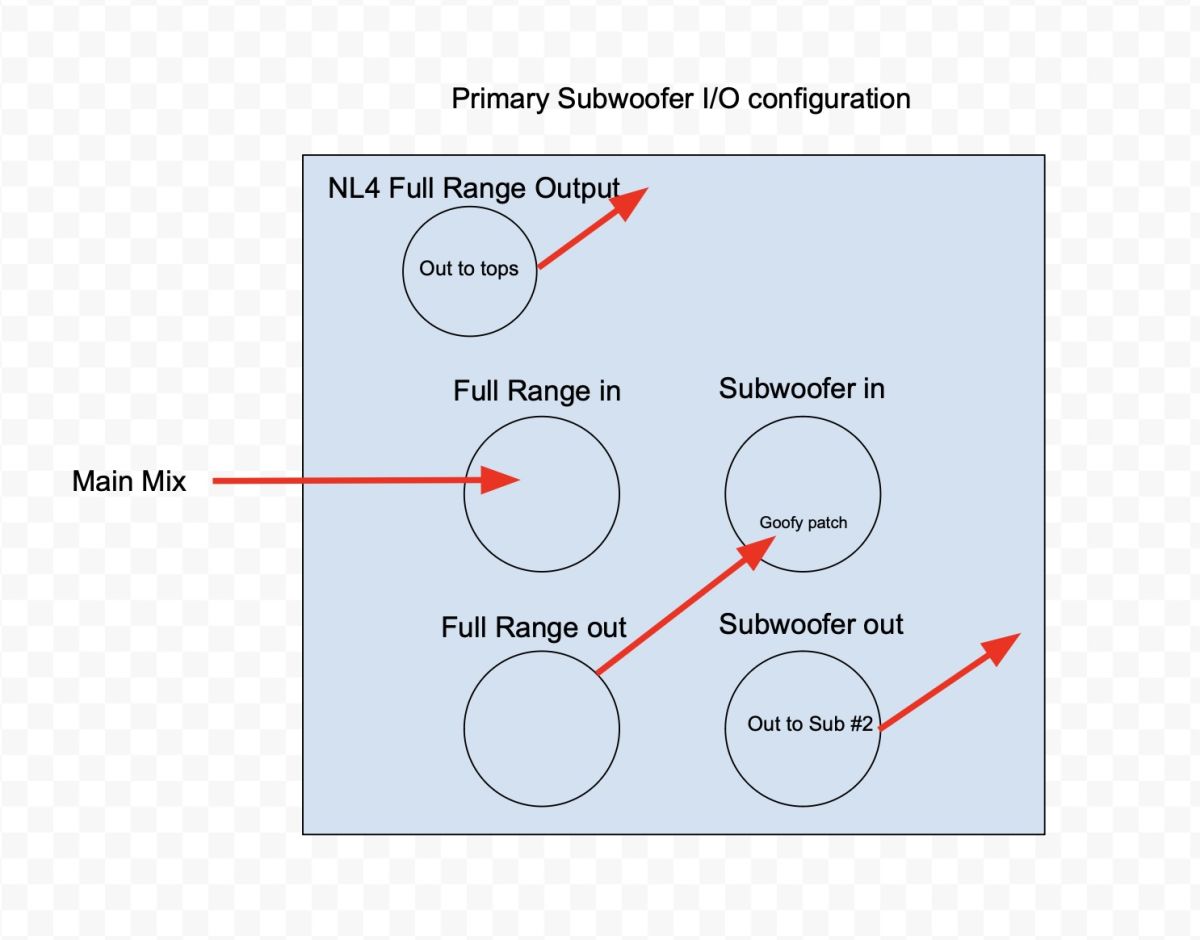 Primary Subwoofer I/O configuration

NL4 Full Range Output

Out to tops

Full Range in

Subwoofer in

Main Mix

Goofy patch

Full Range out

Subwoofer out

Out to Sub #2