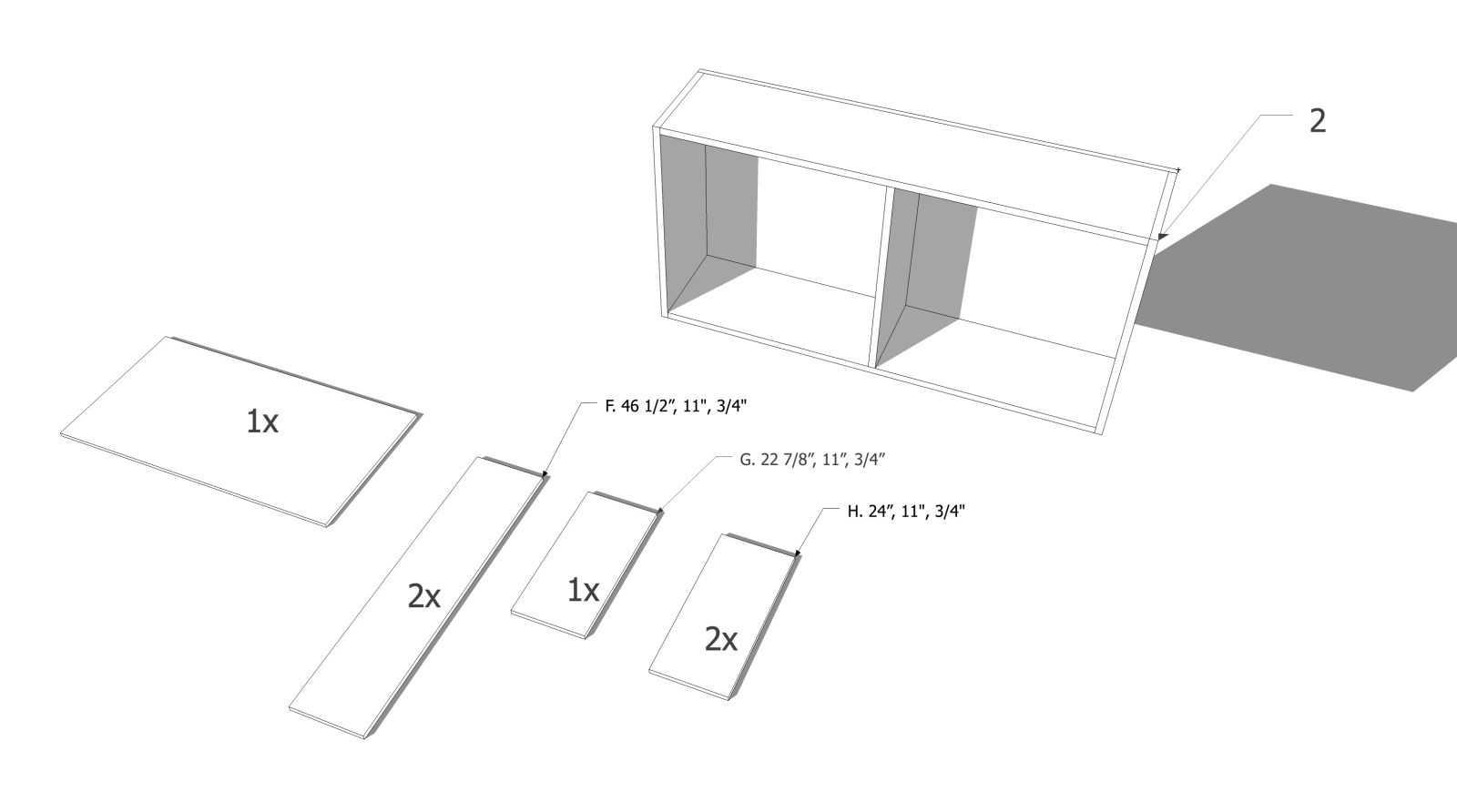 2

1x

F. 46 1/2", 11", 3/4"

G. 22 7/8", 11", 3/4"

H. 24", 11", 3/4"

2x

1x

2x