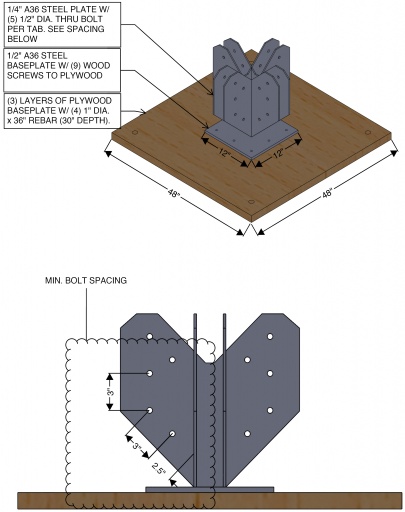 1/4" A36 STEEL PLATE W/ (5) 1/2" DIA. THRU BOLT PER TAB. SEE SPACING BELOW

1/2" A36 STEEL BASEPLATE W/ (9) WOOD SCREWS TO PLYWOOD

(3) LAYERS OF PLYWOOD BASEPLATE W/ (4) 1" DIA. x 36" REBAR (30" DEPTH).

12"

12"

48"

48"

MIN. BOLT SPACING

3"

3"

2.5"