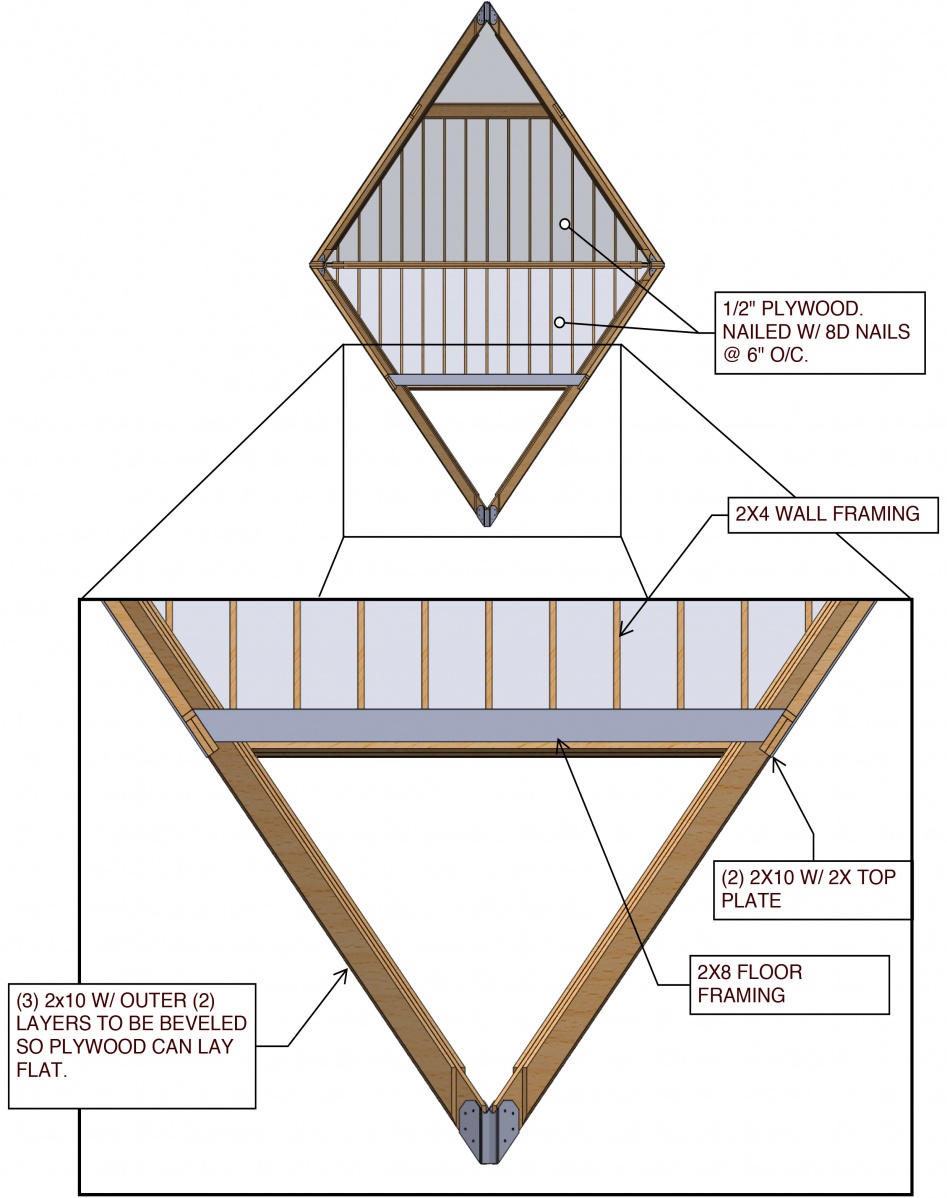 1/2" PLYWOOD. NAILED W/ 8D NAILS @ 6" O/C.

2X4 WALL FRAMING

(2) 2X10 W/ 2X TOP PLATE

2X8 FLOOR FRAMING

(3) 2x10 W/ OUTER (2) LAYERS TO BE BEVELED SO PLYWOOD CAN LAY FLAT.