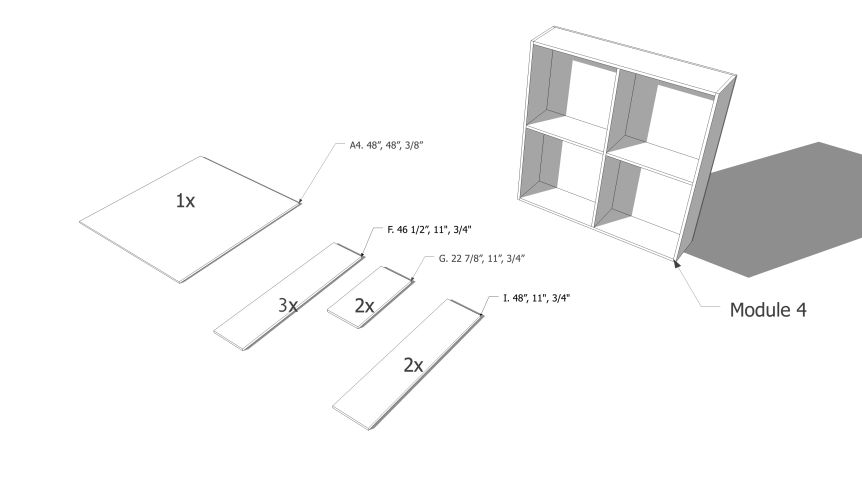 A4. 48", 48", 3/8"

1x

F. 46 1/2", 11", 3/4"

3x

G. 22 7/8", 11", 3/4"

2x

I. 48", 11", 3/4"

2x

Module 4