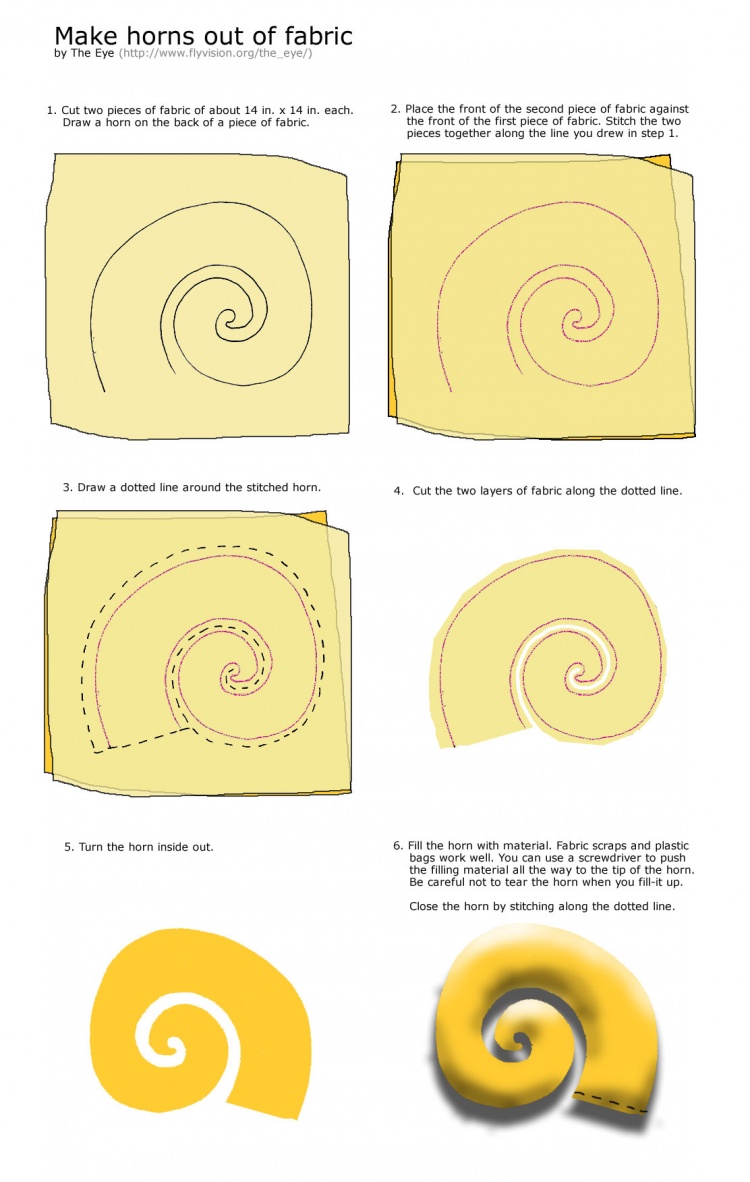 Make horns out of fabric
by The Eye (http://www.flyvision.org/the_eye/)

1. Cut two pieces of fabric of about 14 in. x 14 in. each. Draw a horn on the back of a piece of fabric.

2. Place the front of the second piece of fabric against the front of the first piece of fabric. Stitch the two pieces together along the line you drew in step 1.

3. Draw a dotted line around the stitched horn.

4. Cut the two layers of fabric along the dotted line.

5. Turn the horn inside out.

6. Fill the horn with material. Fabric scraps and plastic bags work well. You can use a screwdriver to push the filling material all the way to the tip of the horn. Be careful not to tear the horn when you fill-it up.

Close the horn by stitching along the dotted line.