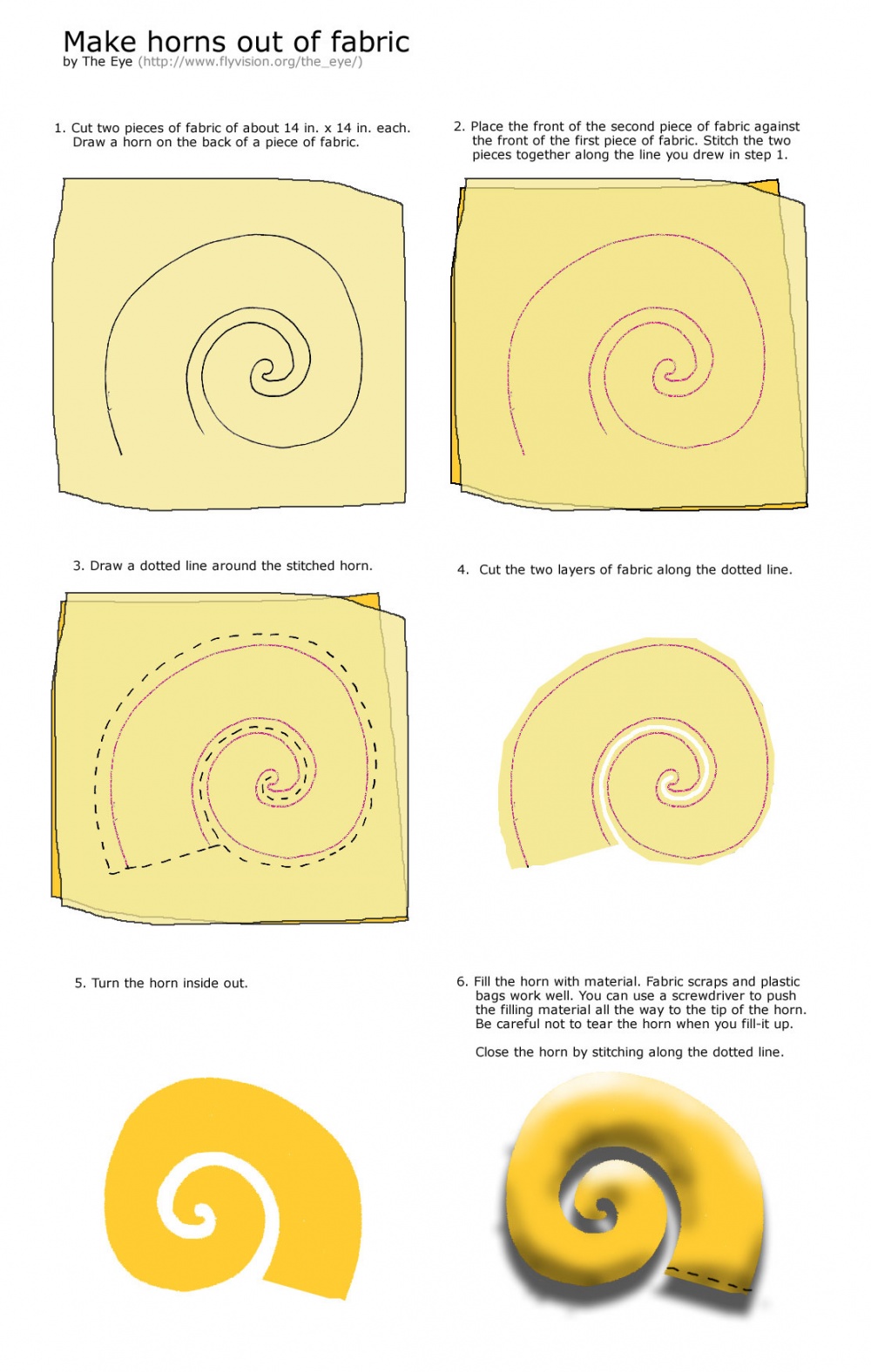 Make horns out of fabric
by The Eye (http://www.flyvision.org/the_eye/)

1. Cut two pieces of fabric of about 14 in. x 14 in. each. Draw a horn on the back of a piece of fabric.

2. Place the front of the second piece of fabric against the front of the first piece of fabric. Stitch the two pieces together along the line you drew in step 1.

3. Draw a dotted line around the stitched horn.

4. Cut the two layers of fabric along the dotted line.

5. Turn the horn inside out.

6. Fill the horn with material. Fabric scraps and plastic bags work well. You can use a screwdriver to push the filling material all the way to the tip of the horn. Be careful not to tear the horn when you fill-it up.

Close the horn by stitching along the dotted line.